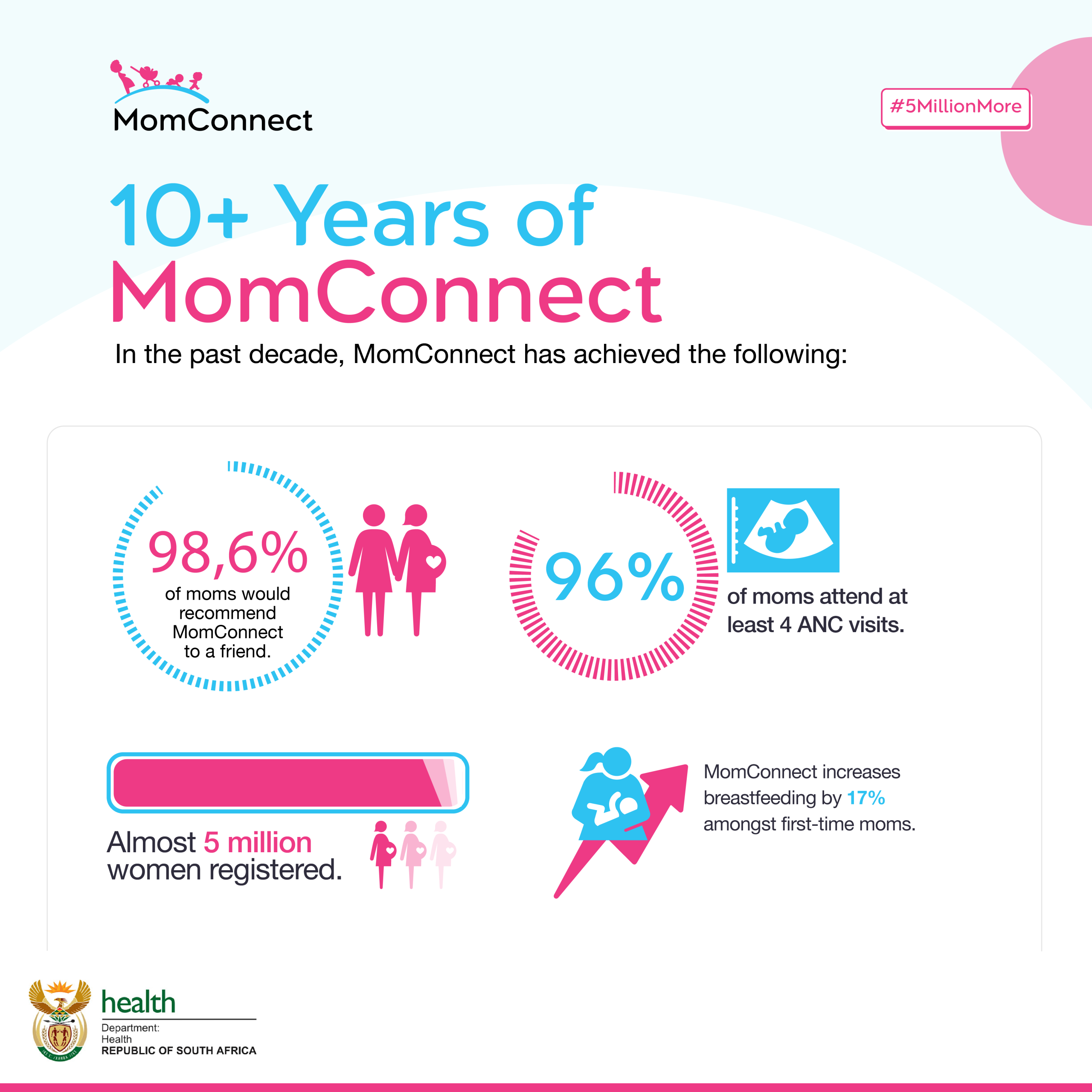 MomConnect

#5MillionMore

10+ Years of MomConnect

In the past decade, MomConnect has achieved the following:

98,6%
of moms would recommend MomConnect to a friend.

96%
of moms attend at least 4 ANC visits.

Almost 5 million women registered.

MomConnect increases breastfeeding by 17% amongst first-time moms.

health
Department:
Health
REPUBLIC OF SOUTH AFRICA